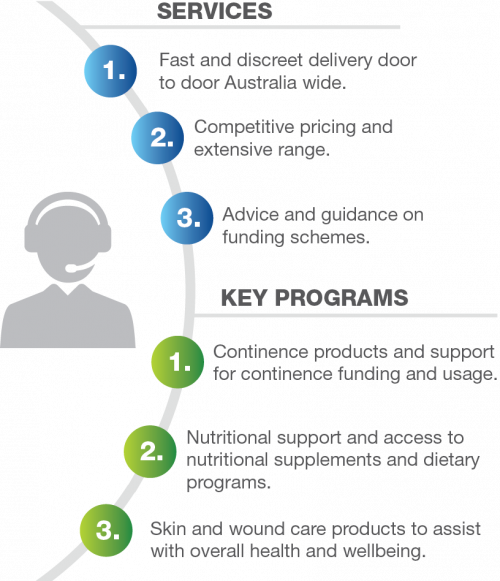 SERVICES

1. Fast and discreet delivery door to door Australia wide.

2. Competitive pricing and extensive range.

3. Advice and guidance on funding schemes.

KEY PROGRAMS

1. Continence products and support for continence funding and usage.

2. Nutritional support and access to nutritional supplements and dietary programs.

3. Skin and wound care products to assist with overall health and wellbeing.